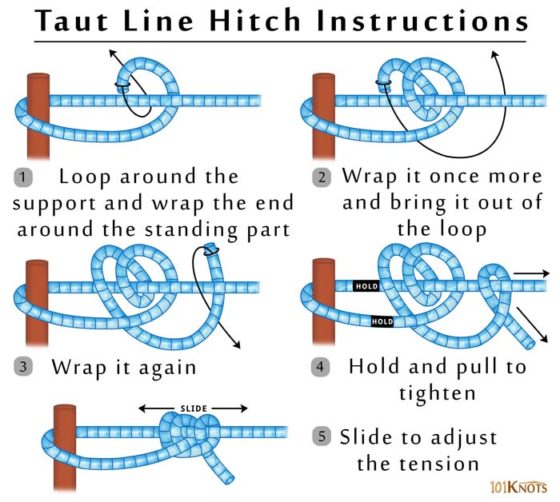 Taut Line Hitch Instructions

1 Loop around the support and wrap the end around the standing part

2 Wrap it once more and bring it out of the loop

3 Wrap it again

HOLD

HOLD

4 Hold and pull to tighten

SLIDE

5 Slide to adjust the tension

101KNOTS